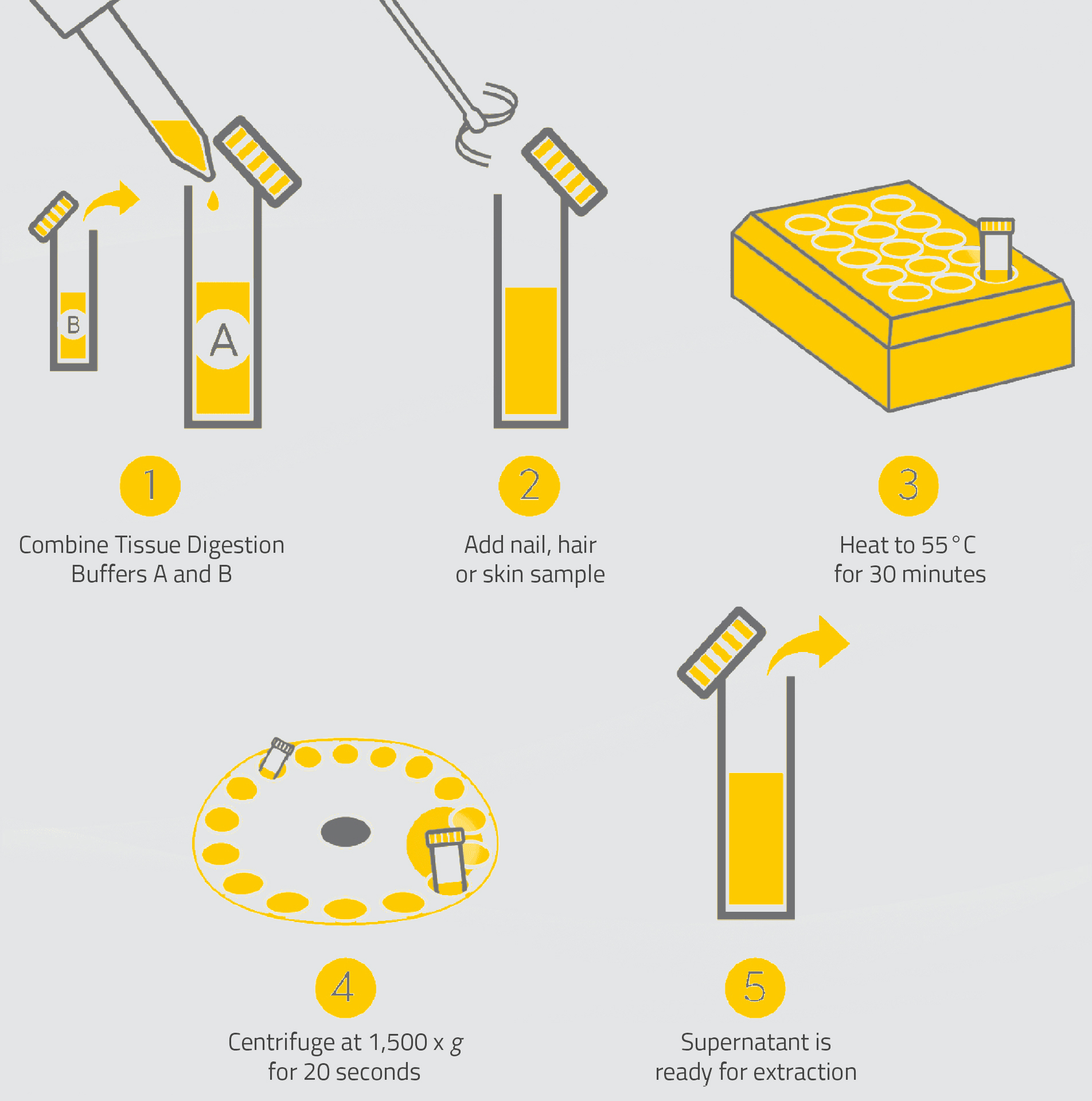 B

A

1
Combine Tissue Digestion Buffers A and B

2
Add nail, hair or skin sample

3
Heat to 55 °C for 30 minutes

4
Centrifuge at 1,500 x $g$ for 20 seconds

5
Supernatant is ready for extraction