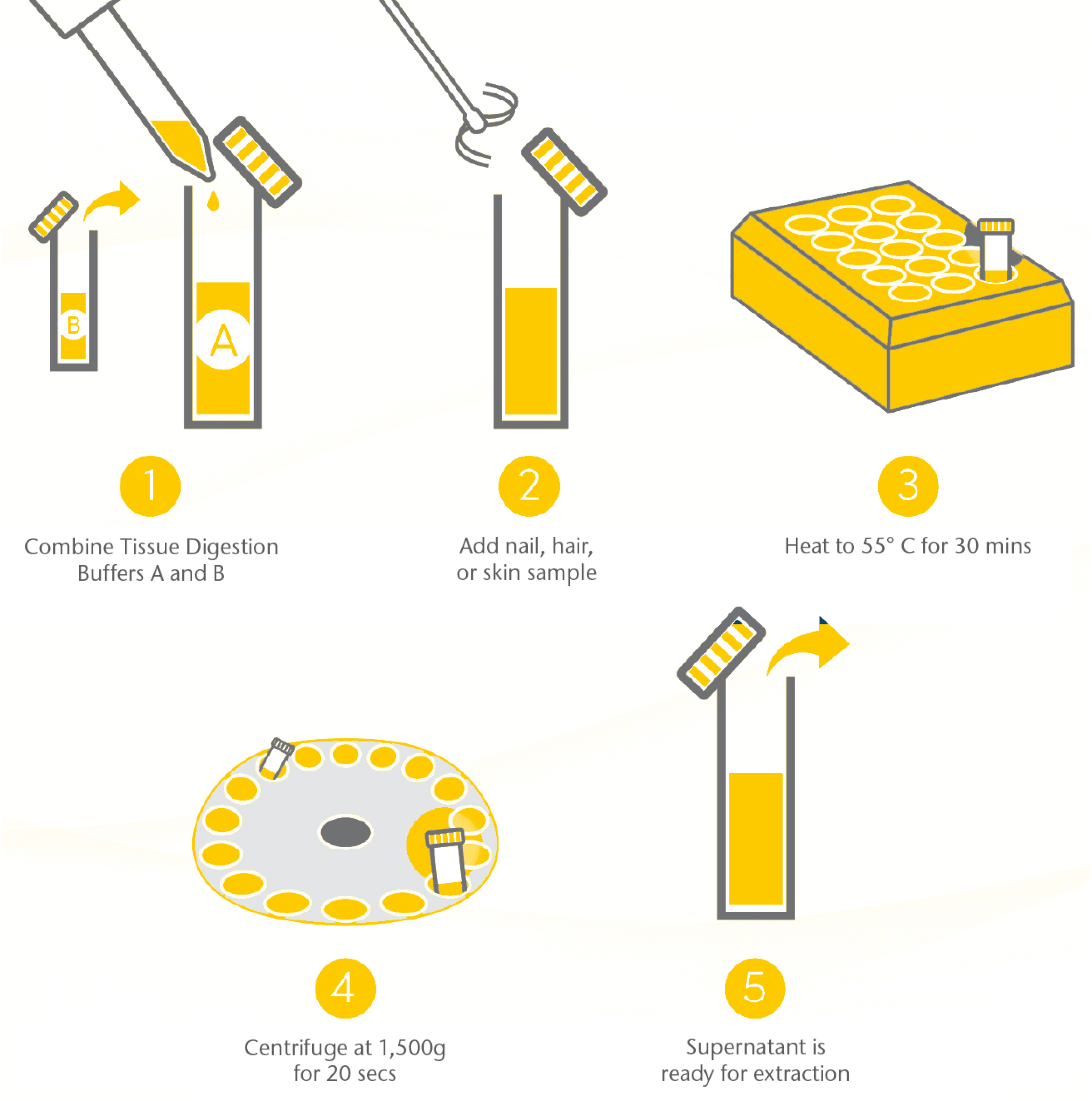 B

A

1

Combine Tissue Digestion Buffers A and B

2

Add nail, hair, or skin sample

3

Heat to 55° C for 30 mins

4

Centrifuge at 1,500g for 20 secs

5

Supernatant is ready for extraction